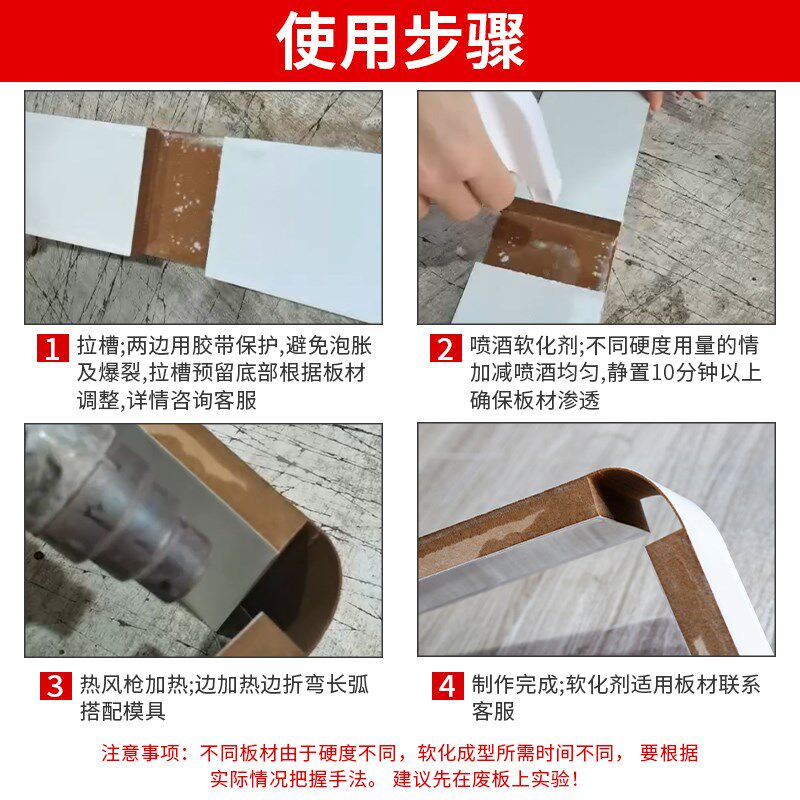 使用步骤

1 拉槽;两边用胶带保护,避免泡胀及爆裂,拉槽预留底部根据板材调整,详情咨询客服

2 喷洒软化剂;不同硬度用量的情加减喷洒均匀,静置10分钟以上确保板材渗透

3 热风枪加热;边加热边折弯长弧搭配模具

4 制作完成;软化剂适用板材联系客服

注意事项：不同板材由于硬度不同，软化成型所需时间不同， 要根据实际情况把握手法。 建议先在废板上实验！