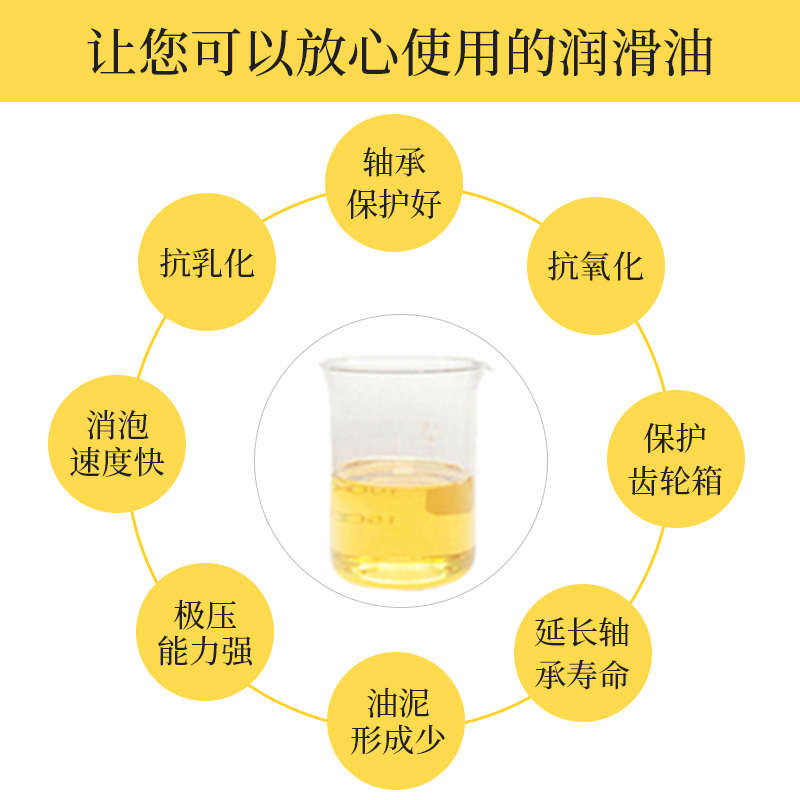 让您可以放心使用的润滑油

轴承保护好

抗氧化

保护齿轮箱

延长轴承寿命

油泥形成少

极压能力强

消泡速度快

抗乳化