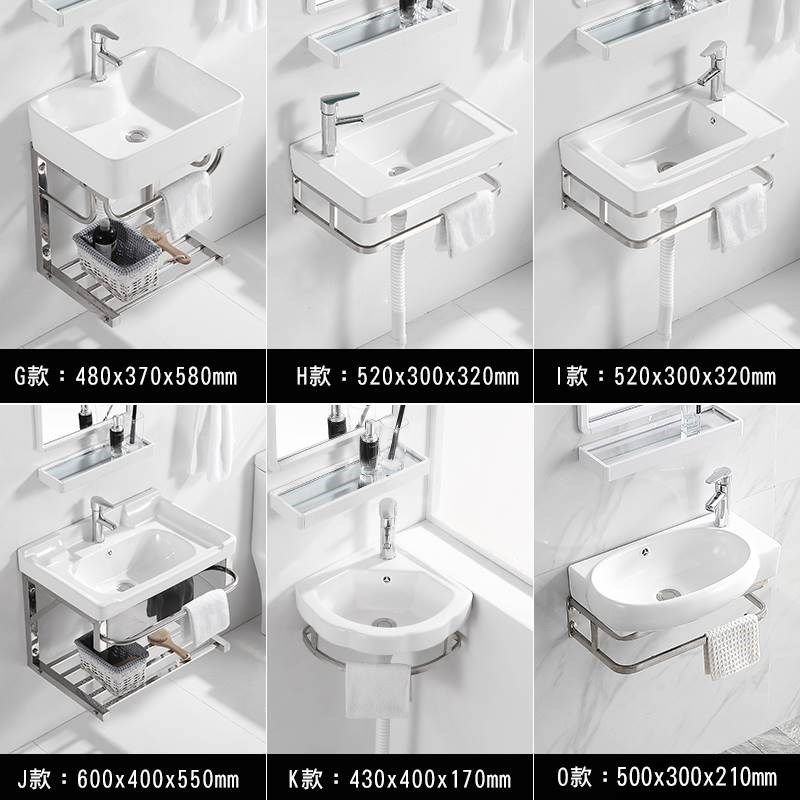 G款：480x370x580mm

H款：520x300x320mm

I款：520x300x320mm

J款：600x400x550mm

K款：430x400x170mm

O款：500x300x210mm