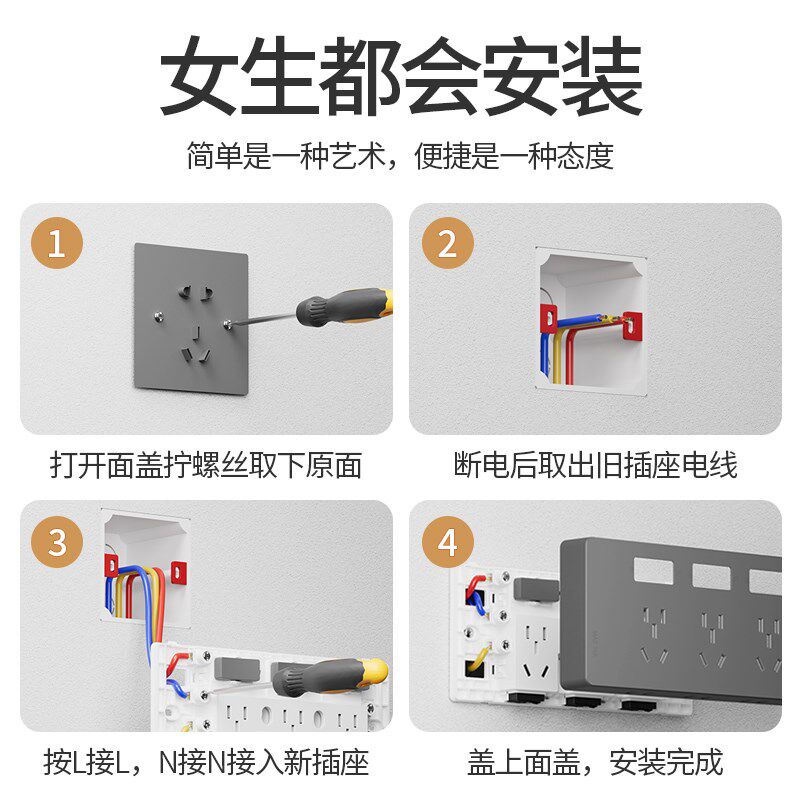 女生都会安装

简单是一种艺术，便捷是一种态度

1

打开面盖拧螺丝取下原面

2

断电后取出旧插座电线

3

按L接L，N接N接入新插座

4

盖上面盖，安装完成