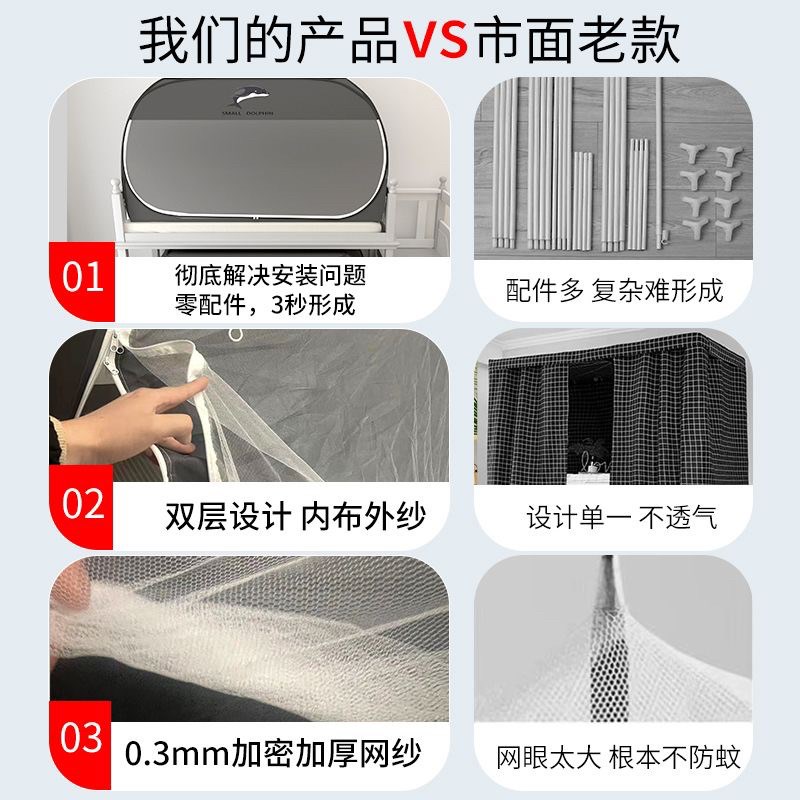 我们的产品VS市面老款

SMALL DOLPHIN

01
彻底解决安装问题
零配件，3秒形成

配件多 复杂难形成

02
双层设计 内布外纱

设计单一 不透气

03
0.3mm加密加厚网纱

网眼太大 根本不防蚊