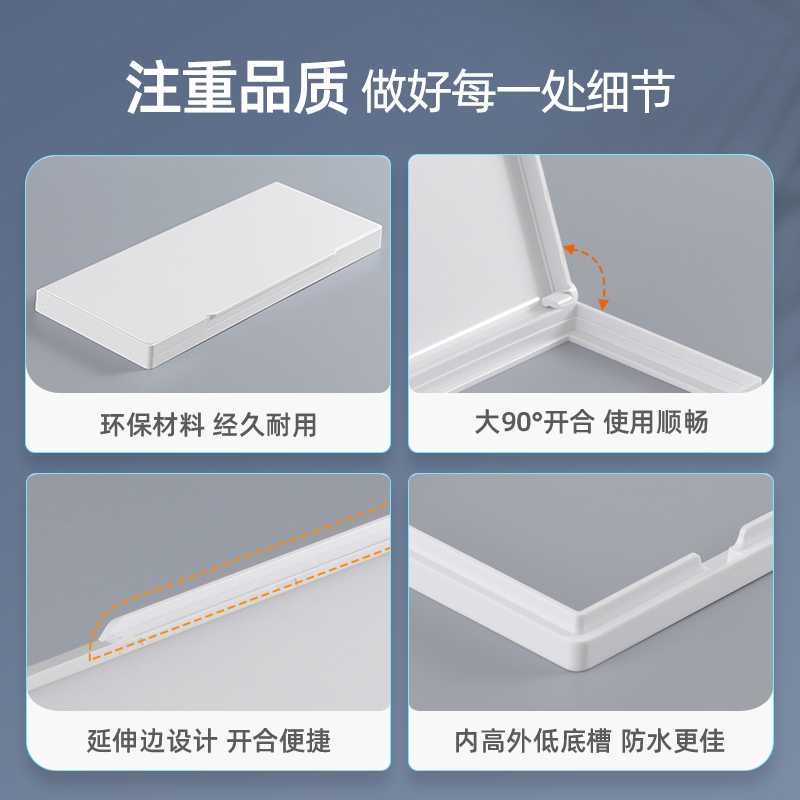 注重品质 做好每一处细节

环保材料 经久耐用

大90°开合 使用顺畅

延伸边设计 开合便捷

内高外低底槽 防水更佳