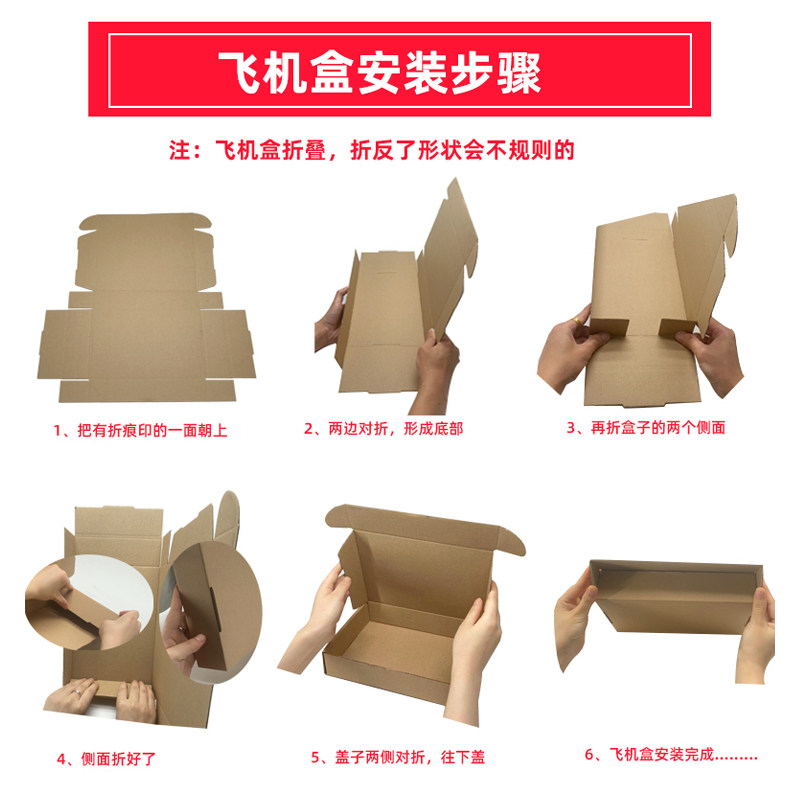 飞机盒安装步骤

注：飞机盒折叠，折反了形状会不规则的

1、把有折痕印的一面朝上

2、两边对折，形成底部

3、再折盒子的两个侧面

4、侧面折好了

5、盖子两侧对折，往下盖

6、飞机盒安装完成………