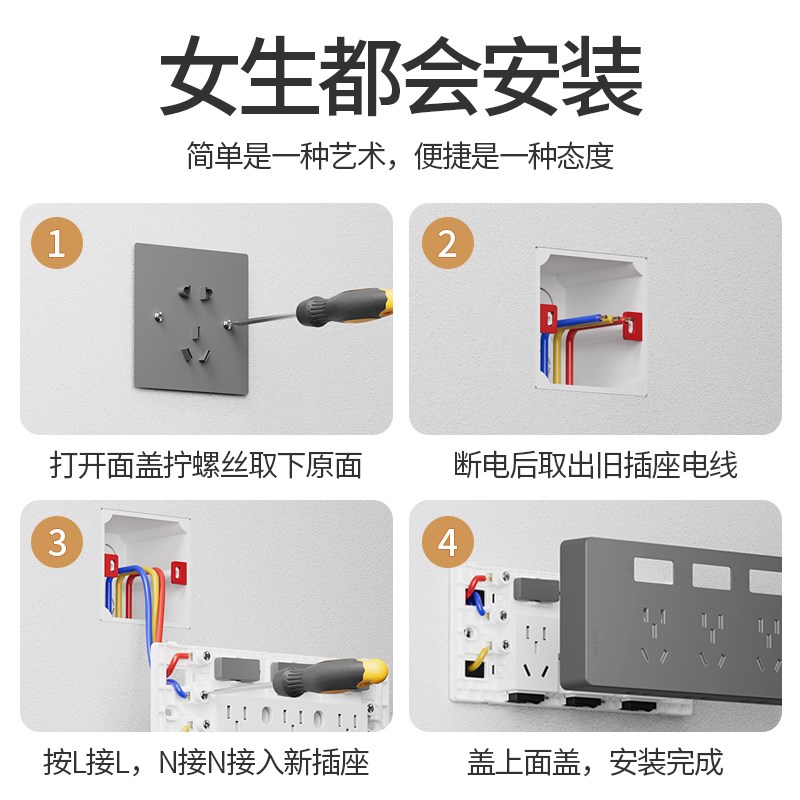 女生都会安装

简单是一种艺术，便捷是一种态度

1

打开面盖拧螺丝取下原面

2

断电后取出旧插座电线

3

按L接L，N接N接入新插座

4

盖上面盖，安装完成