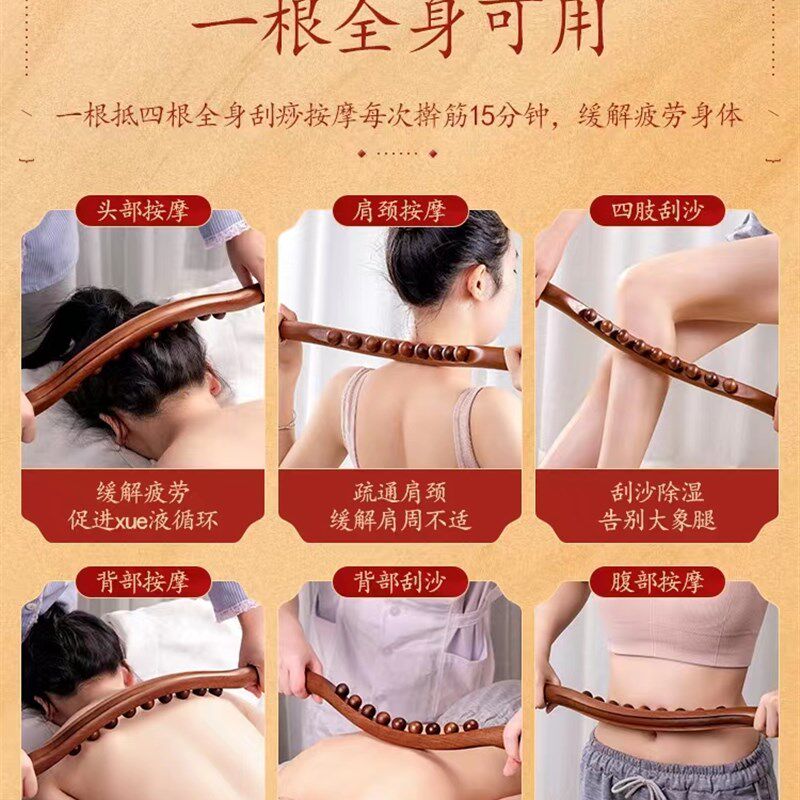 一根全身可用

一根抵四根全身刮痧按摩每次擀筋15分钟，缓解疲劳身体

头部按摩

缓解疲劳
促进xue液循环

肩颈按摩

疏通肩颈
缓解肩周不适

四肢刮沙

刮沙除湿
告别大象腿

背部按摩

背部刮沙

腹部按摩