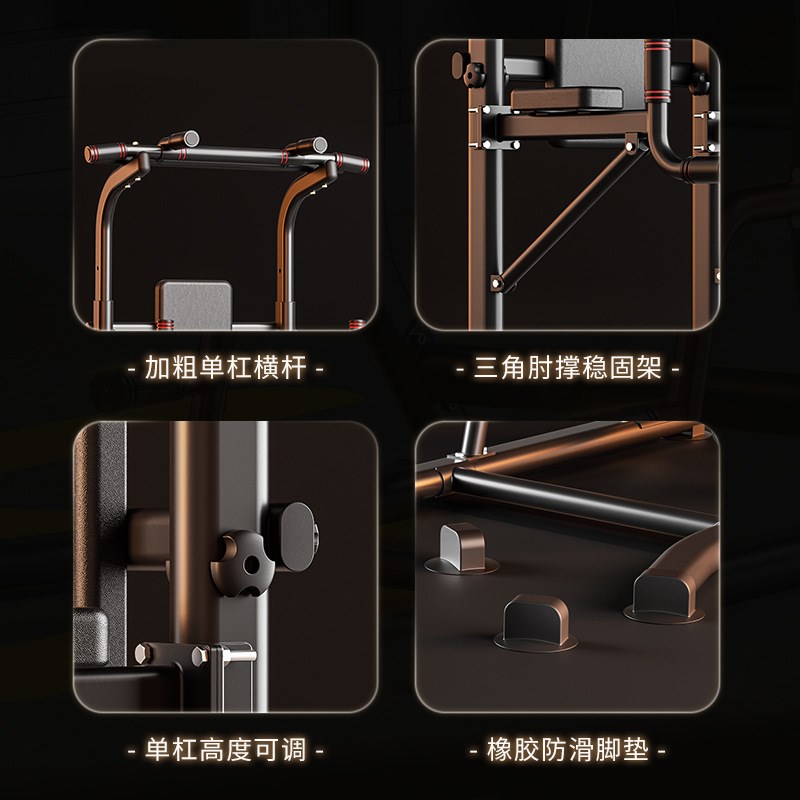 - 加粗单杠横杆 -

- 三角肘撑稳固架 -

- 单杠高度可调 -

- 橡胶防滑脚垫 -