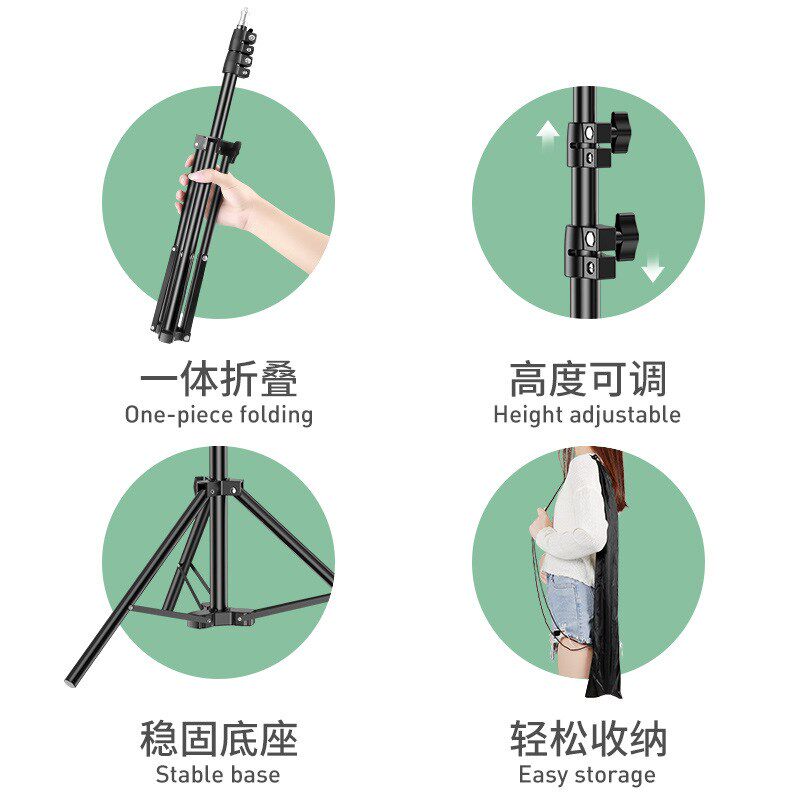 一体折叠
One-piece folding

高度可调
Height adjustable

稳固底座
Stable base

轻松收纳
Easy storage