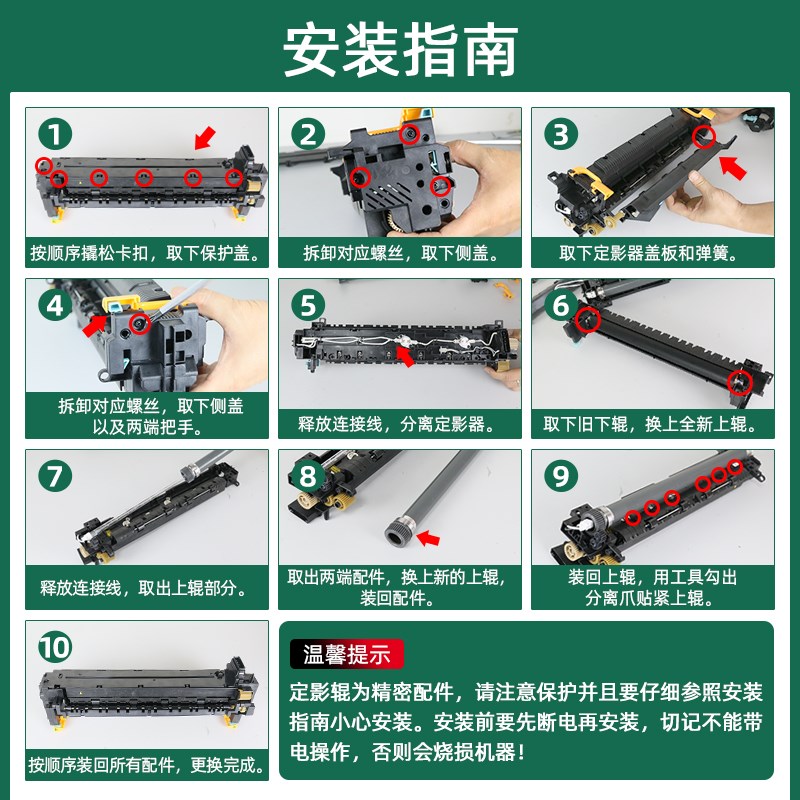 安装指南

1
按顺序撬松卡扣，取下保护盖。

2
拆卸对应螺丝，取下侧盖。

3
取下定影器盖板和弹簧。

4
拆卸对应螺丝，取下侧盖以及两端把手。

5
释放连接线，分离定影器。

6
取下旧下辊，换上全新上辊。

7
释放连接线，取出上辊部分。

8
取出两端配件，换上新的上辊，装回配件。

9
装回上辊，用工具勾出分离爪贴紧上辊。

10
按顺序装回所有配件，更换完成。

温馨提示
定影辊为精密配件，请注意保护并且要仔细参照安装指南小心安装。安装前要先断电再安装，切记不能带电操作，否则会烧损机器！