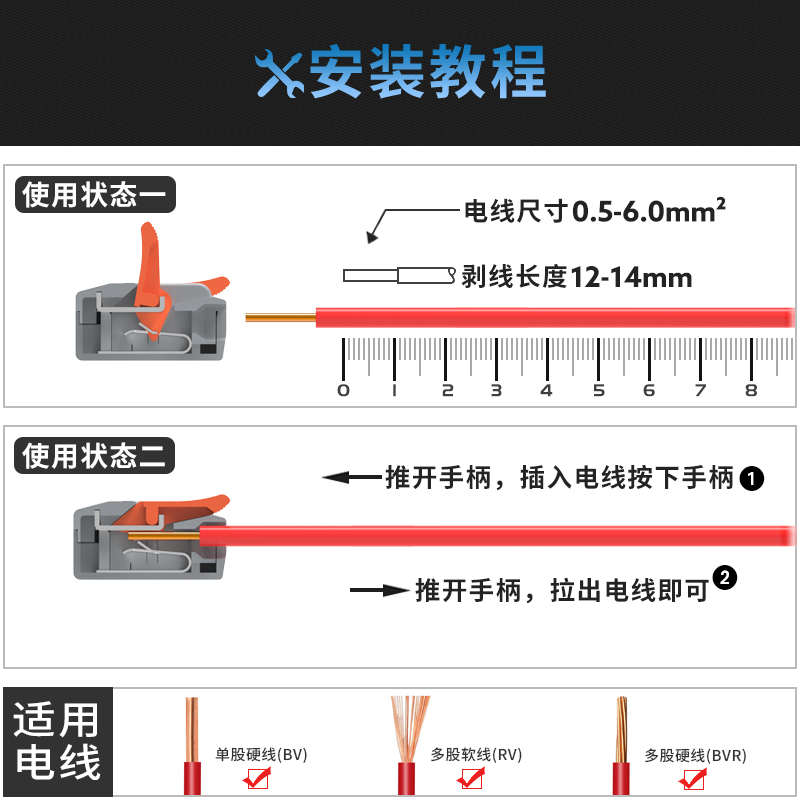 安装教程

使用状态一

电线尺寸0.5-6.0mm²

剥线长度12-14mm

0 1 2 3 4 5 6 7 8

使用状态二

推开手柄，插入电线按下手柄 ❶

推开手柄，拉出电线即可 ❷

适用电线

单股硬线(BV)

多股软线(RV)

多股硬线(BVR)