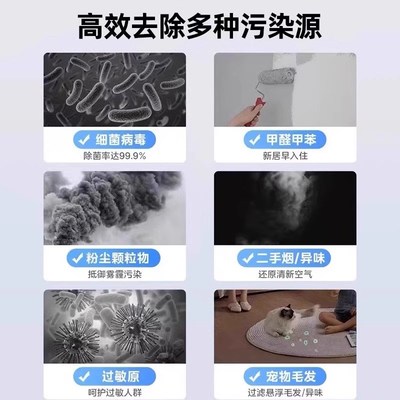 高效去除多种污染源

✓ 细菌病毒
除菌率达99.9%

✓ 甲醛甲苯
新居早入住

✓ 粉尘颗粒物
抵御雾霾污染

✓ 二手烟/异味
还原清新空气

✓ 过敏原
呵护过敏人群

✓ 宠物毛发
过滤悬浮毛发/异味