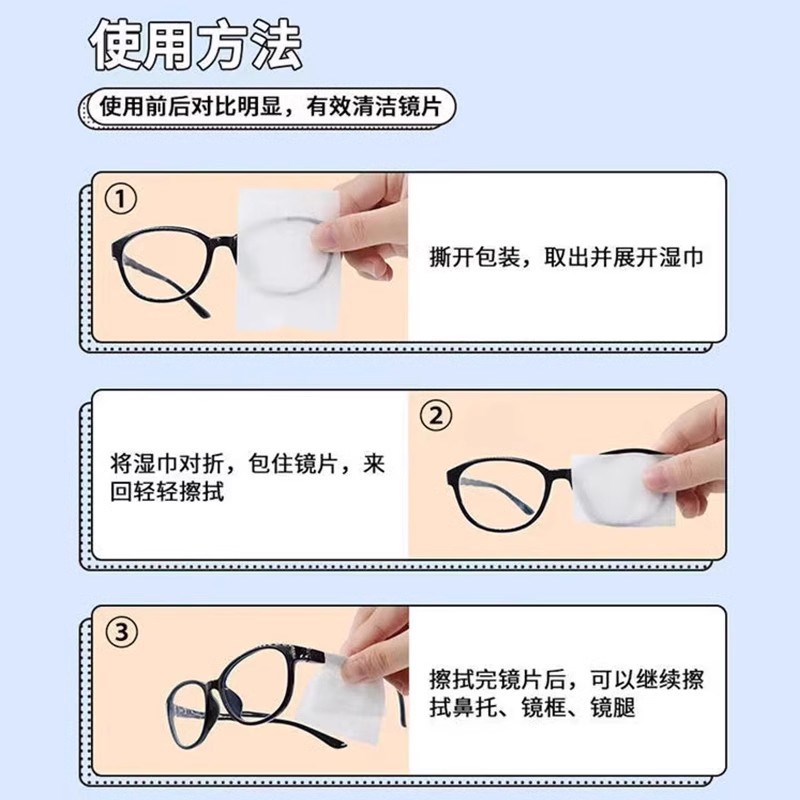 使用方法

使用前后对比明显，有效清洁镜片

①

撕开包装，取出并展开湿巾

将湿巾对折，包住镜片，来回轻轻擦拭

②

③

擦拭完镜片后，可以继续擦拭鼻托、镜框、镜腿