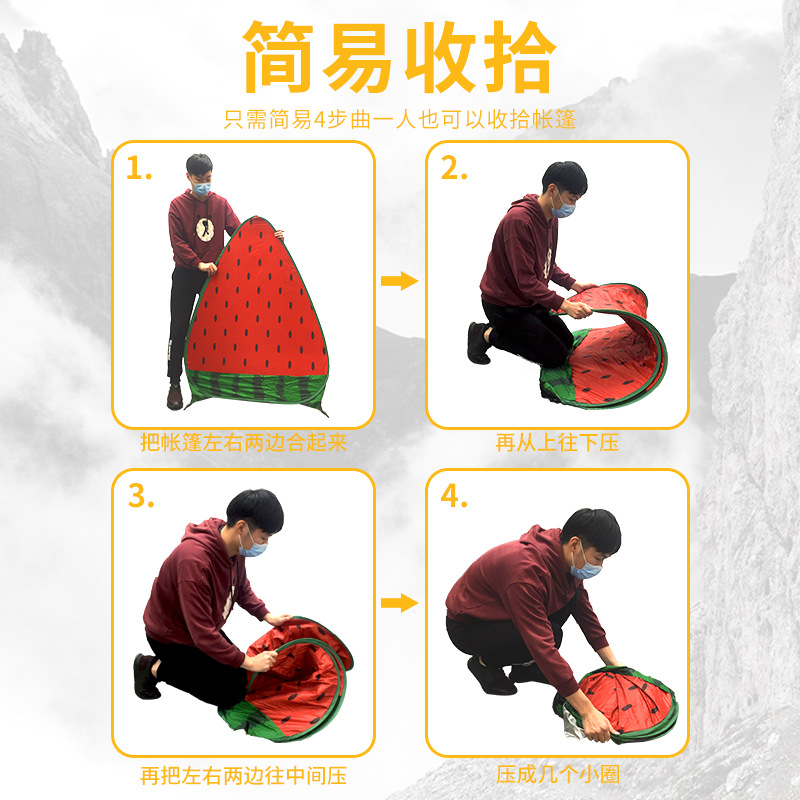 简易收拾

只需简易4步曲一人也可以收拾帐篷

1.

把帐篷左右两边合起来

2.

再从上往下压

3.

再把左右两边往中间压

4.

压成几个小圈