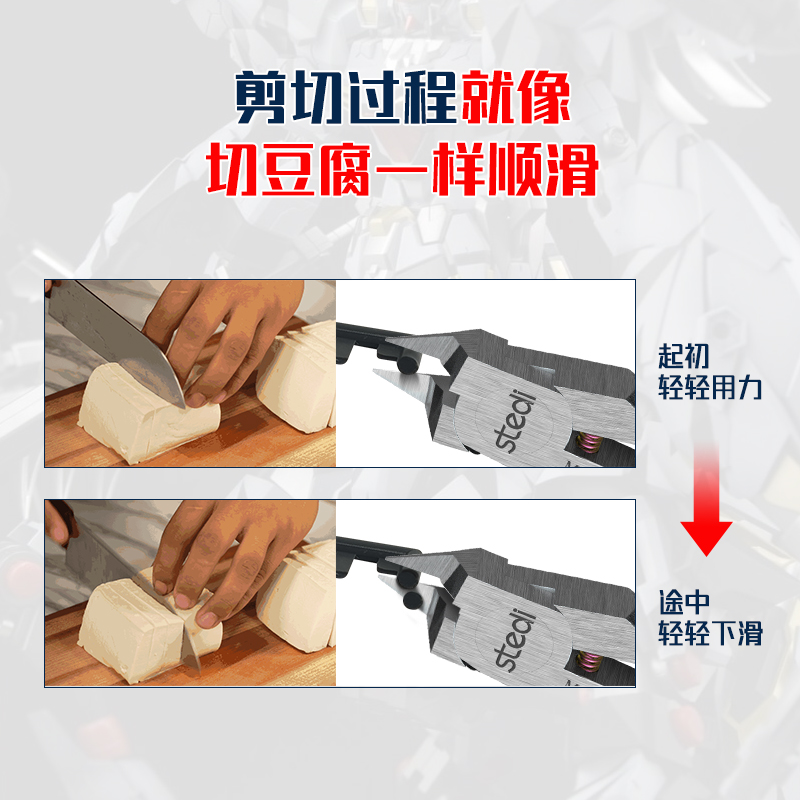 剪切过程就像
切豆腐一样顺滑

stedi

起初
轻轻用力

stedi

途中
轻轻下滑