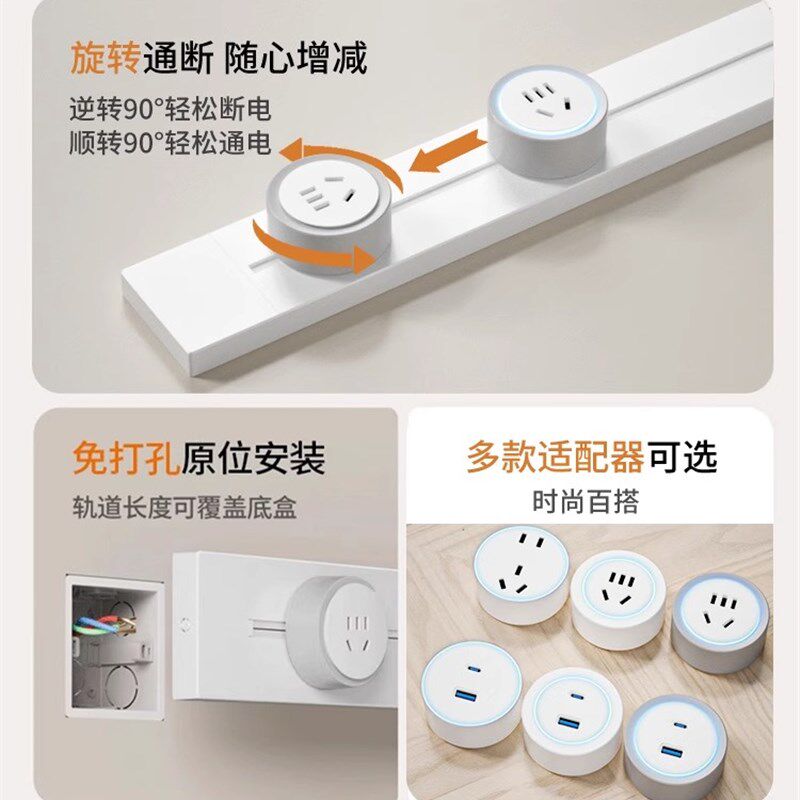 旋转通断 随心增减

逆转90°轻松断电
顺转90°轻松通电

免打孔原位安装

轨道长度可覆盖底盒

多款适配器可选

时尚百搭