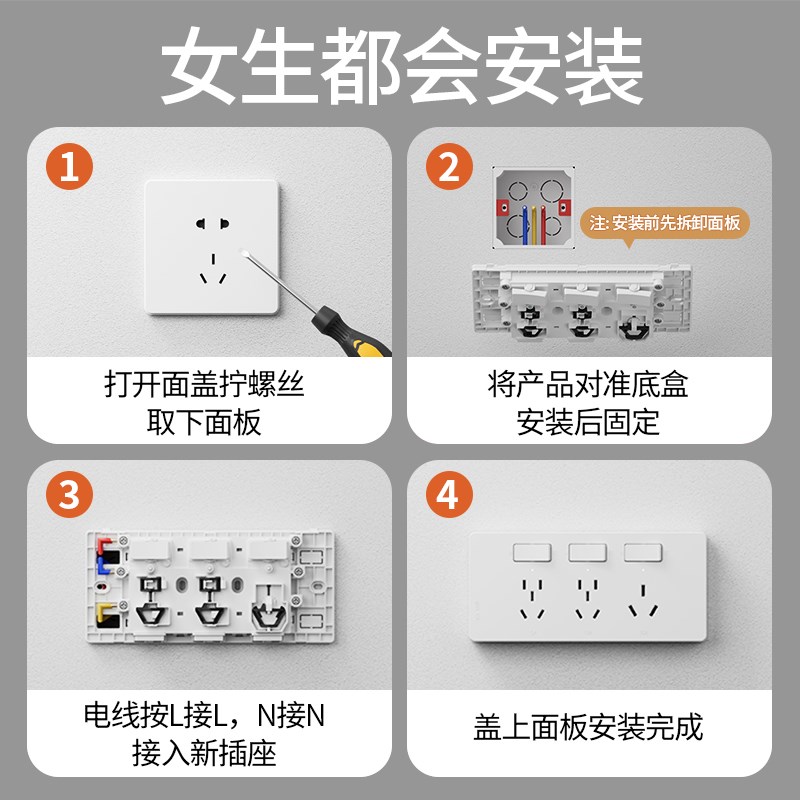 女生都会安装

1

打开面盖拧螺丝
取下面板

2

注: 安装前先拆卸面板

将产品对准底盒
安装后固定

3

电线按L接L，N接N
接入新插座

4

盖上面板安装完成