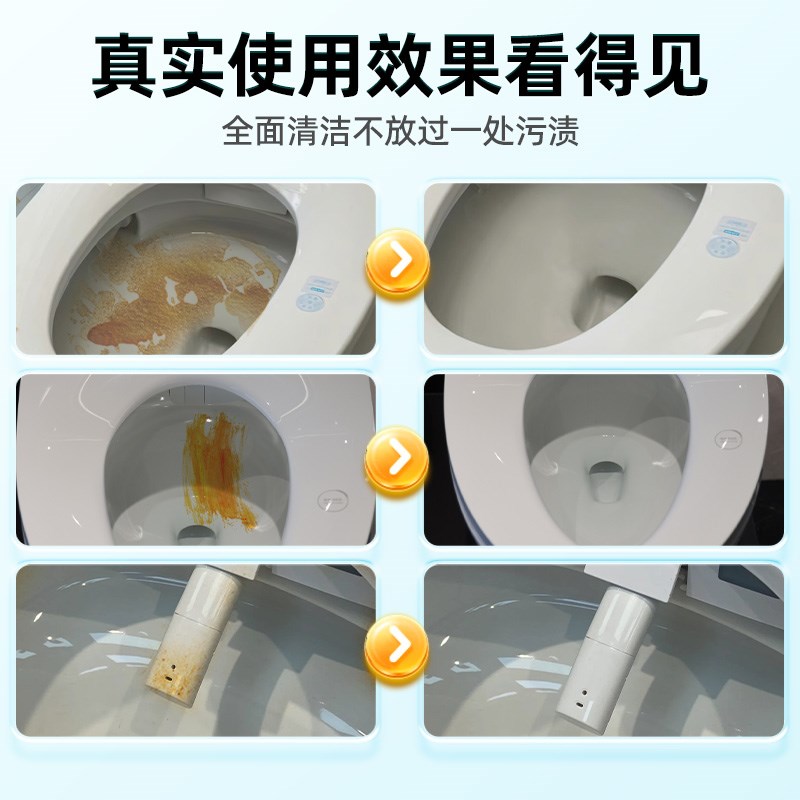 真实使用效果看得见

全面清洁不放过一处污渍