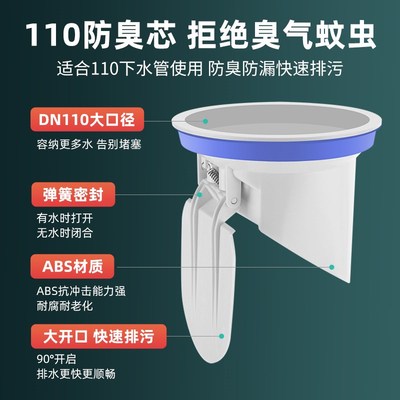 110防臭芯 拒绝臭气蚊虫

适合110下水管使用 防臭防漏快速排污

DN110大口径

容纳更多水 告别堵塞

弹簧密封

有水时打开
无水时闭合

ABS材质

ABS抗冲击能力强
耐腐耐老化

大开口 快速排污

90°开启
排水更快更顺畅