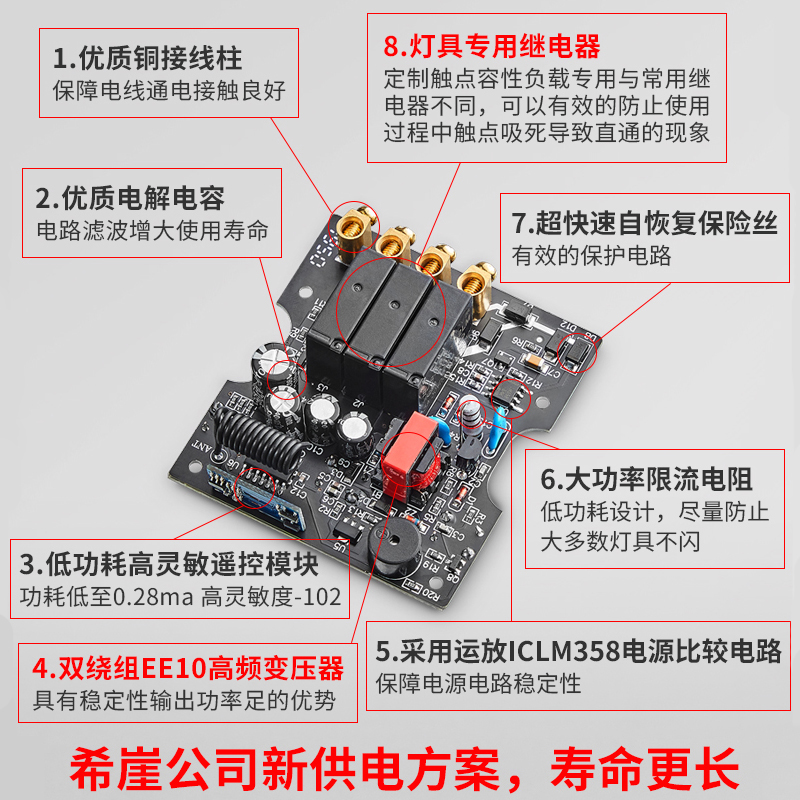 1.优质铜接线柱
保障电线通电接触良好

8.灯具专用继电器
定制触点容性负载专用与常用继电器不同，可以有效的防止使用过程中触点吸死导致直通的现象

2.优质电解电容
电路滤波增大使用寿命

7.超快速自恢复保险丝
有效的保护电路

6.大功率限流电阻
低功耗设计，尽量防止大多数灯具不闪

3.低功耗高灵敏遥控模块
功耗低至0.28ma 高灵敏度-102

4.双绕组EE10高频变压器
具有稳定性输出功率足的优势

5.采用运放ICLM358电源比较电路
保障电源电路稳定性

希崖公司新供电方案，寿命更长