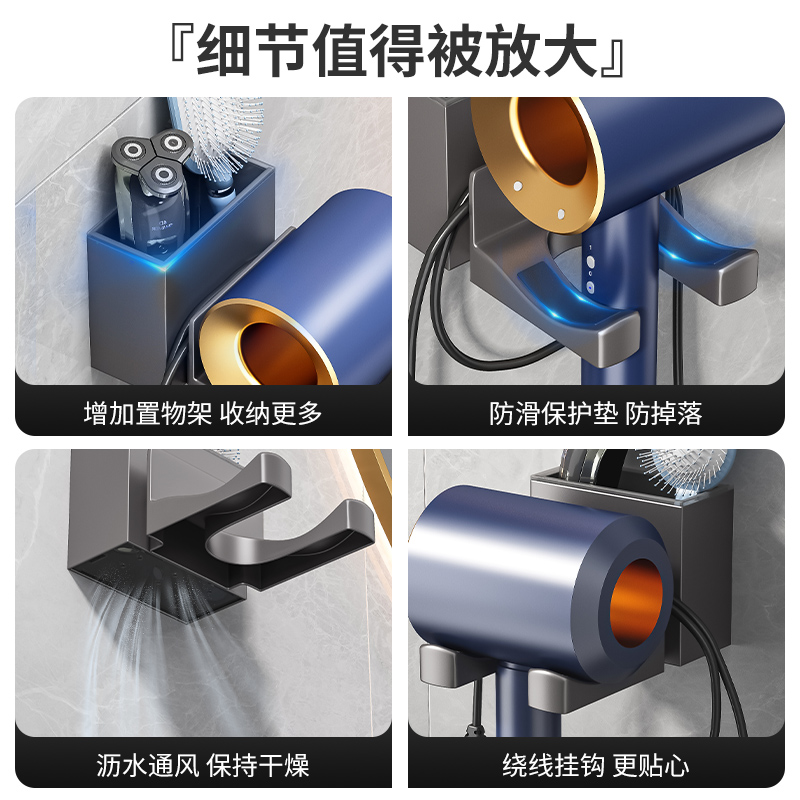 『细节值得被放大』

增加置物架 收纳更多

防滑保护垫 防掉落

沥水通风 保持干燥

绕线挂钩 更贴心