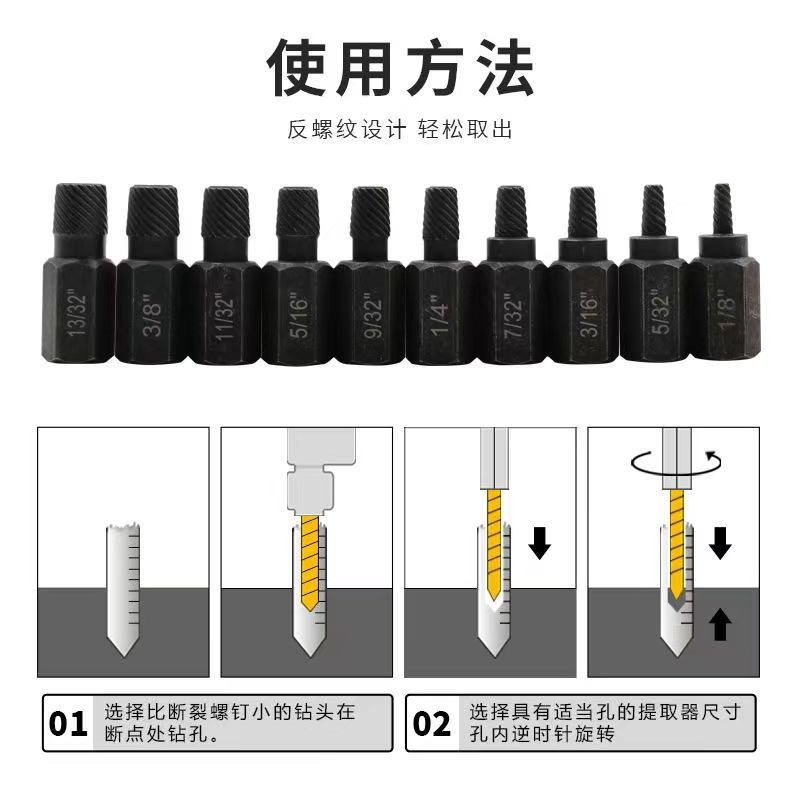 使用方法

反螺纹设计 轻松取出

13/32"

3/8"

11/32"

5/16"

9/32"

1/4"

7/32"

3/16"

5/32"

1/8"

01 选择比断裂螺钉小的钻头在断点处钻孔。

02 选择具有适当孔的提取器尺寸孔内逆时针旋转