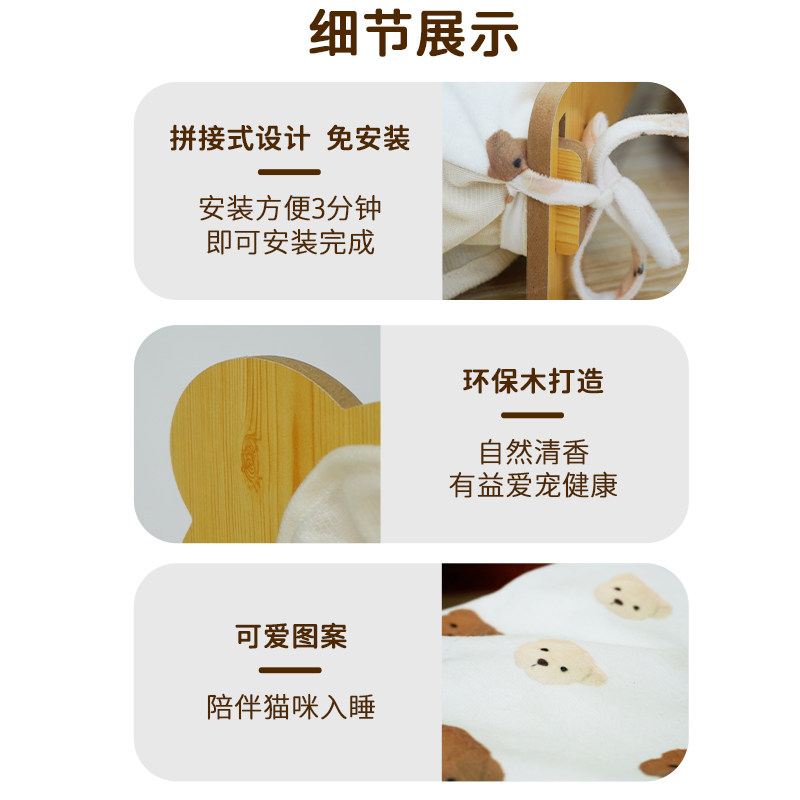 细节展示

拼接式设计 免安装

安装方便3分钟
即可安装完成

环保木打造

自然清香
有益爱宠健康

可爱图案

陪伴猫咪入睡