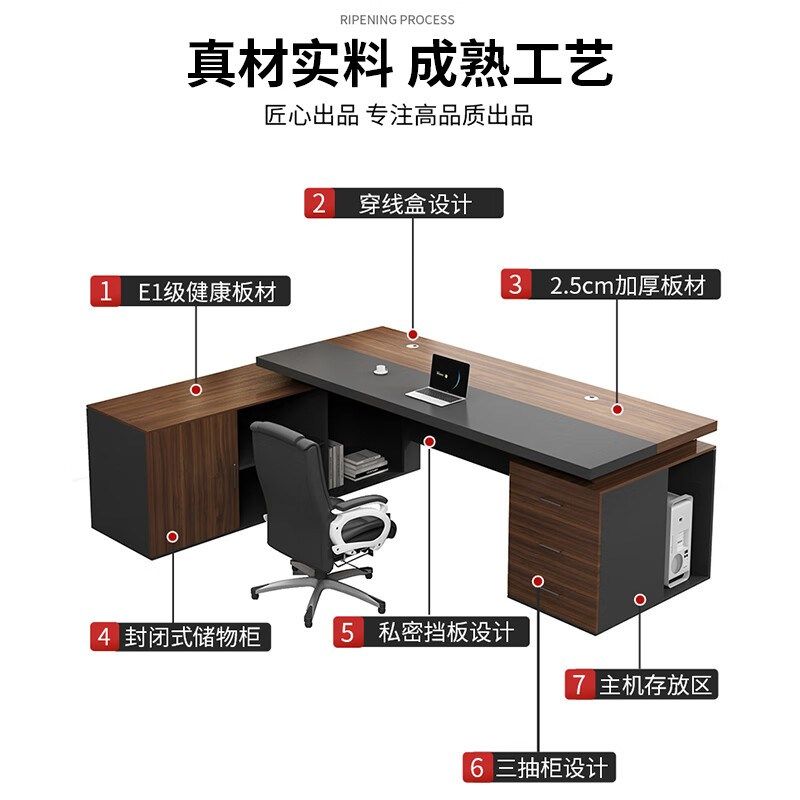 RIPENING PROCESS

真材实料 成熟工艺

匠心出品 专注高品质出品

2 穿线盒设计

1 E1级健康板材

3 2.5cm加厚板材

4 封闭式储物柜

5 私密挡板设计

7 主机存放区

6 三抽柜设计