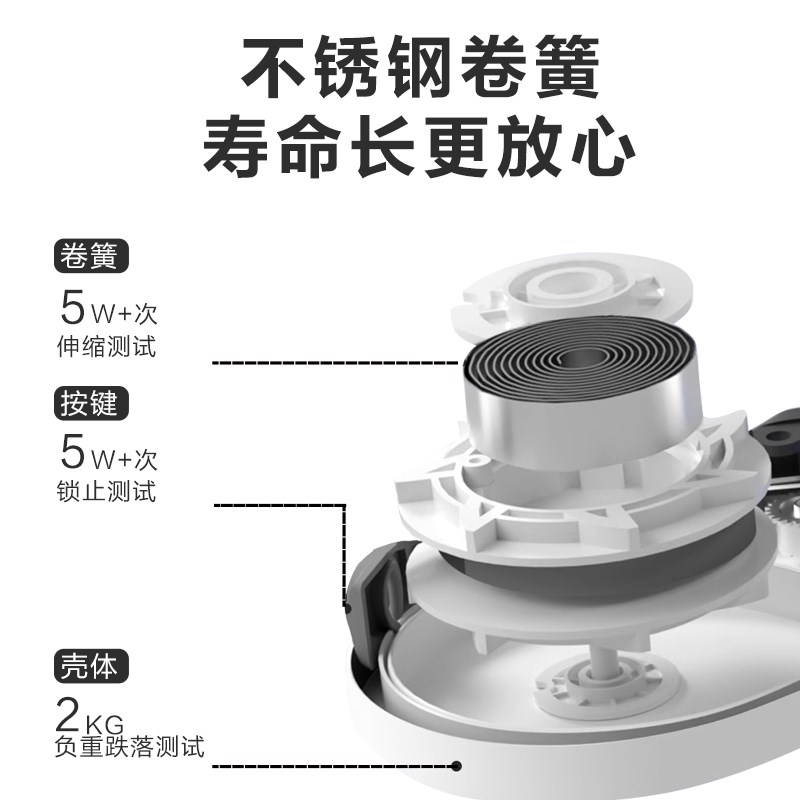 不锈钢卷簧
寿命长更放心

卷簧
5W+次
伸缩测试

按键
5W+次
锁止测试

壳体
2KG
负重跌落测试