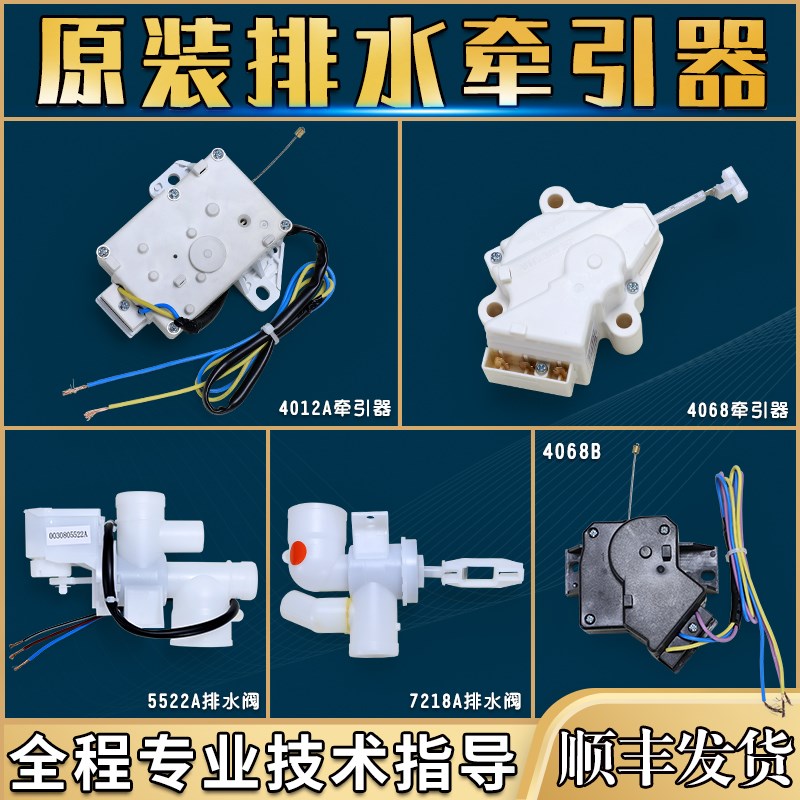 原装排水牵引器

4012A牵引器

4068牵引器

0030805522A

5522A排水阀

7218A排水阀

4068B

全程专业技术指导

顺丰发货