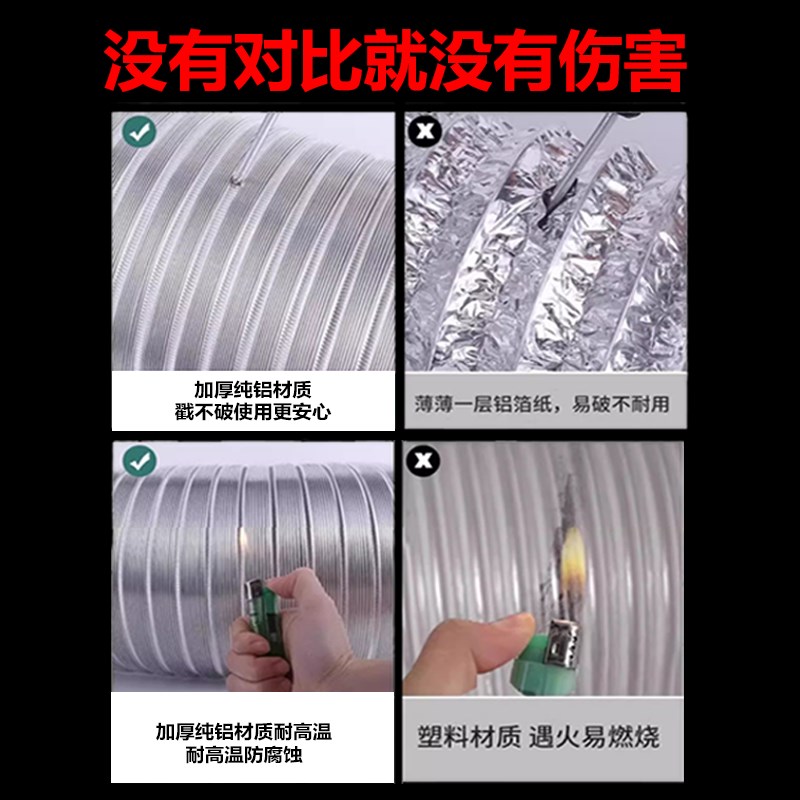 没有对比就没有伤害

加厚纯铝材质
戳不破使用更安心

薄薄一层铝箔纸，易破不耐用

加厚纯铝材质耐高温
耐高温防腐蚀

塑料材质 遇火易燃烧