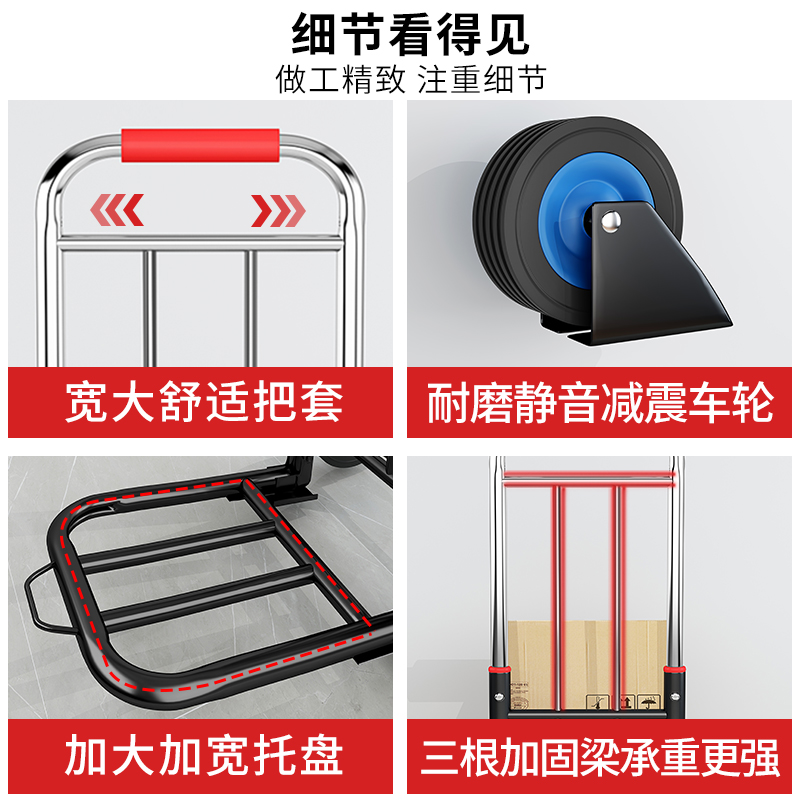 细节看得见
做工精致 注重细节

宽大舒适把套

耐磨静音减震车轮

加大加宽托盘

三根加固梁承重更强