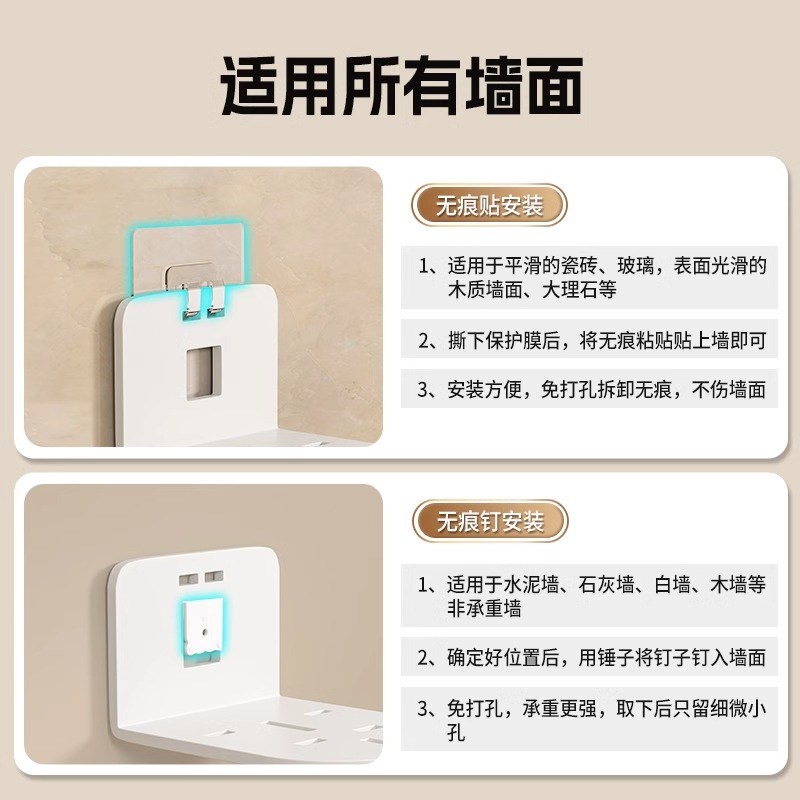 适用所有墙面

无痕贴安装

1、适用于平滑的瓷砖、玻璃，表面光滑的木质墙面、大理石等

2、撕下保护膜后，将无痕粘贴贴上墙即可

3、安装方便，免打孔拆卸无痕，不伤墙面

无痕钉安装

1、适用于水泥墙、石灰墙、白墙、木墙等非承重墙

2、确定好位置后，用锤子将钉子钉入墙面

3、免打孔，承重更强，取下后只留细微小孔