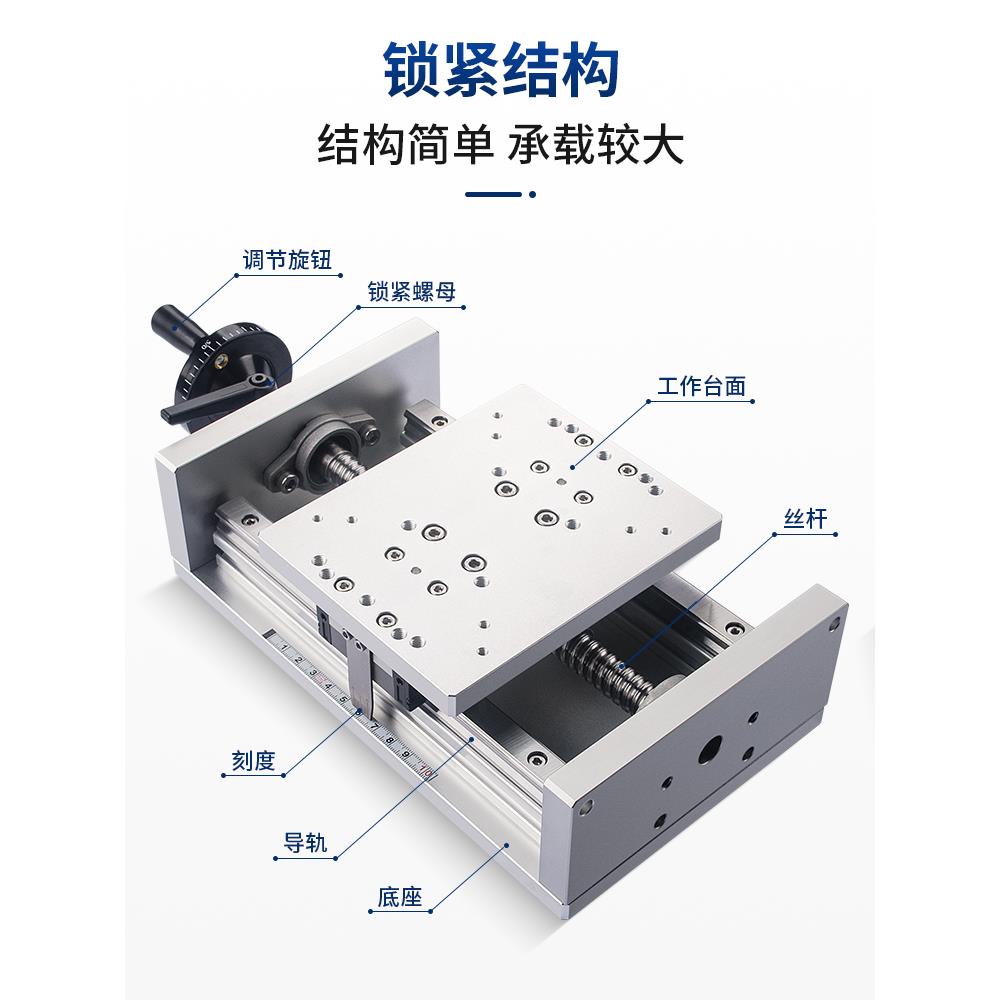 锁紧结构

结构简单 承载较大

调节旋钮

锁紧螺母

工作台面

丝杆

1 2 3 4 5 6 7 8 9 10

刻度

导轨

底座