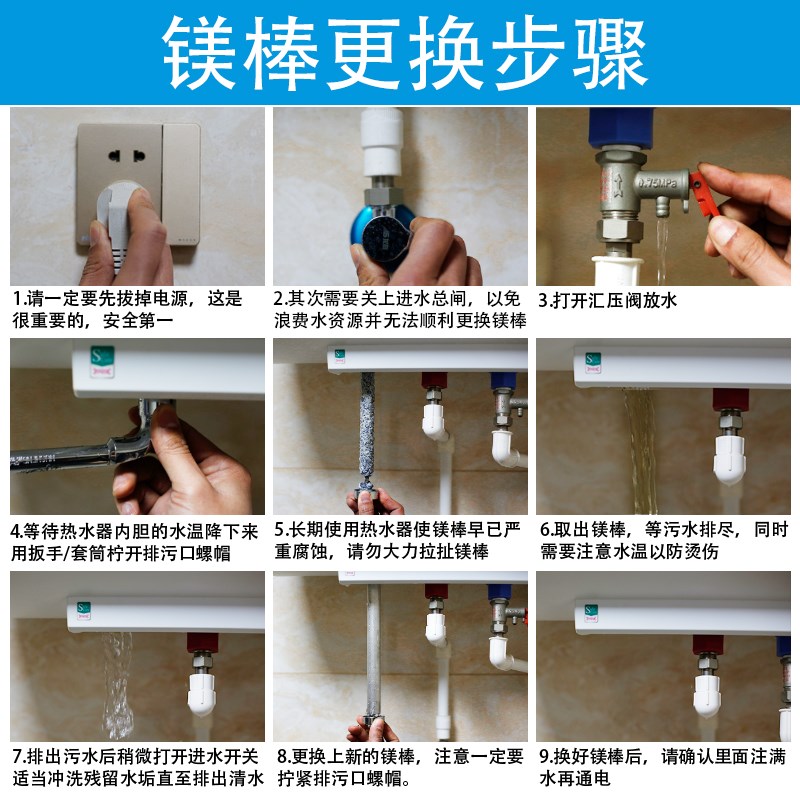 镁棒更换步骤

0.75MPa

1.请一定要先拔掉电源，这是很重要的，安全第一

2.其次需要关上进水总闸，以免浪费水资源并无法顺利更换镁棒

3.打开汇压阀放水

4.等待热水器内胆的水温降下来用扳手/套筒柠开排污口螺帽

5.长期使用热水器使镁棒早已严重腐蚀，请勿大力拉扯镁棒

6.取出镁棒，等污水排尽，同时需要注意水温以防烫伤

7.排出污水后稍微打开进水开关适当冲洗残留水垢直至排出清水

8.更换上新的镁棒，注意一定要拧紧排污口螺帽。

9.换好镁棒后，请确认里面注满水再通电