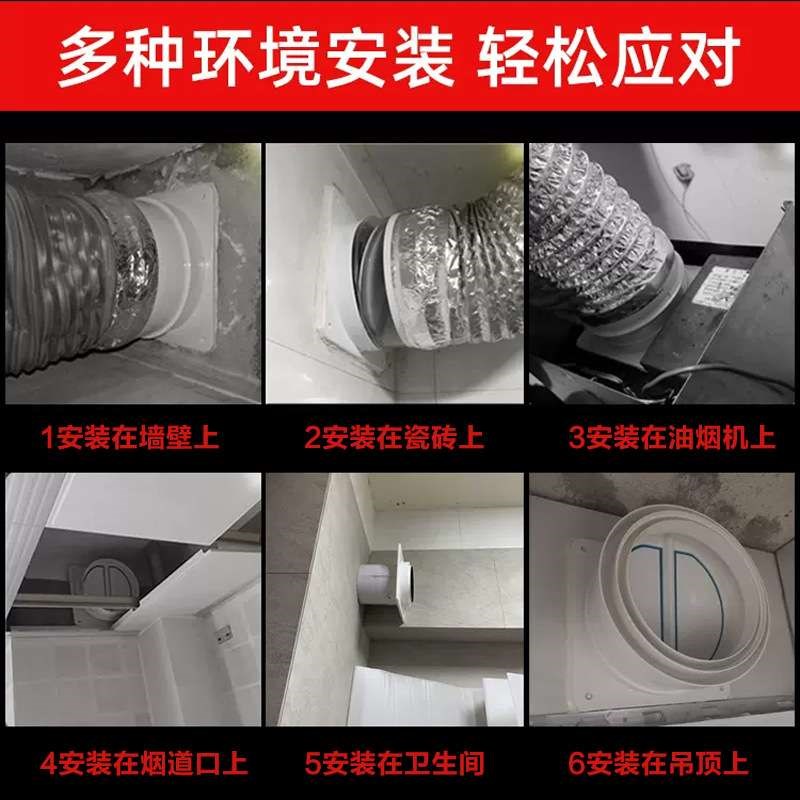 多种环境安装 轻松应对

1安装在墙壁上

2安装在瓷砖上

3安装在油烟机上

4安装在烟道口上

5安装在卫生间

6安装在吊顶上