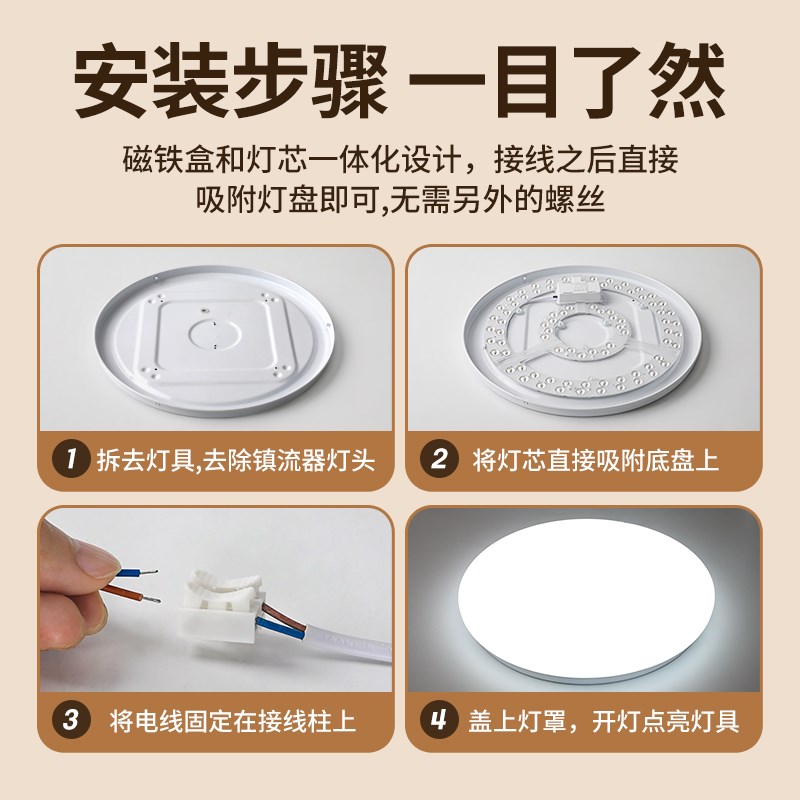 安装步骤 一目了然

磁铁盒和灯芯一体化设计，接线之后直接吸附灯盘即可,无需另外的螺丝

1 拆去灯具,去除镇流器灯头

2 将灯芯直接吸附底盘上

3 将电线固定在接线柱上

4 盖上灯罩，开灯点亮灯具