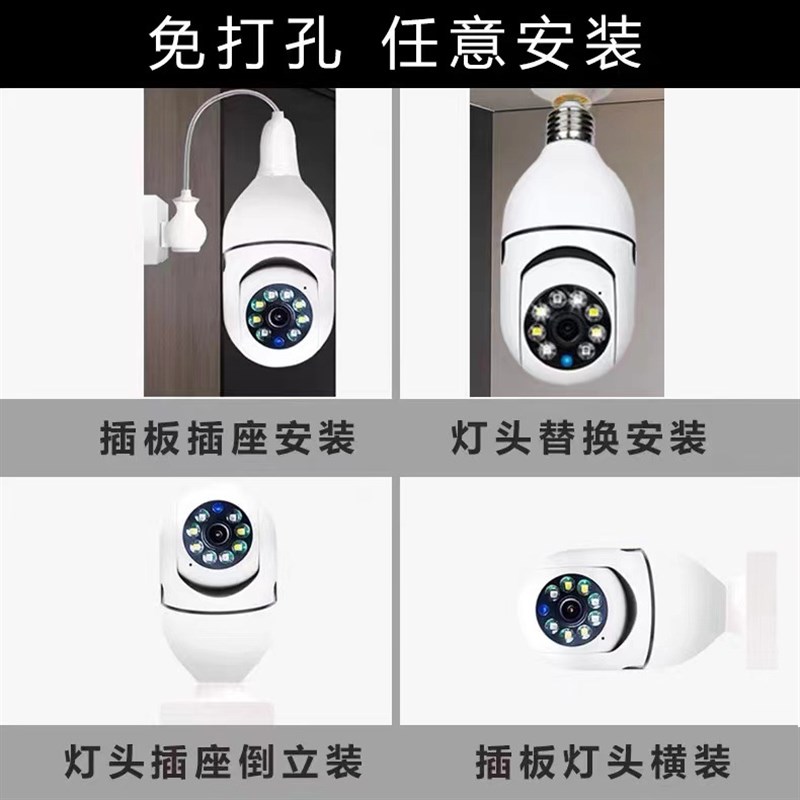 免打孔 任意安装

插板插座安装

灯头替换安装

灯头插座倒立装

插板灯头横装