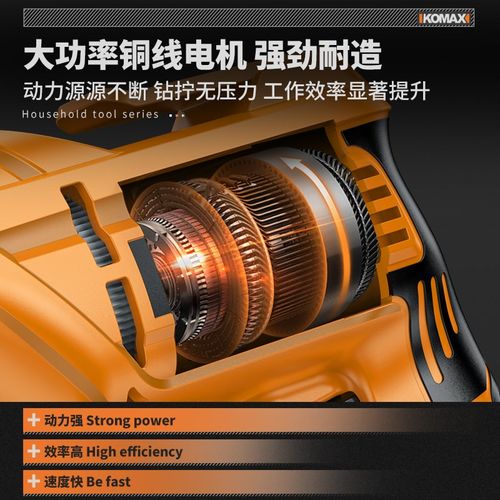 KOMAX

大功率铜线电机 强劲耐造

动力源源不断 钻拧无压力 工作效率显著提升

Household tool series

+ 动力强 Strong power

+ 效率高 High efficiency

+ 速度快 Be fast