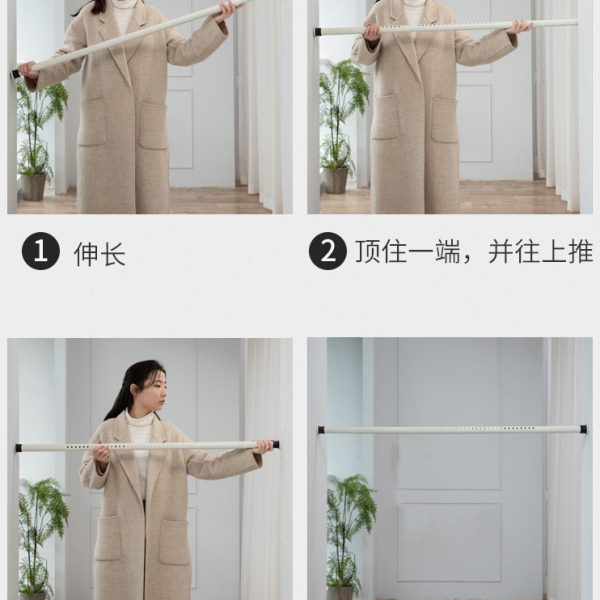 1 伸长

2 顶住一端，并往上推