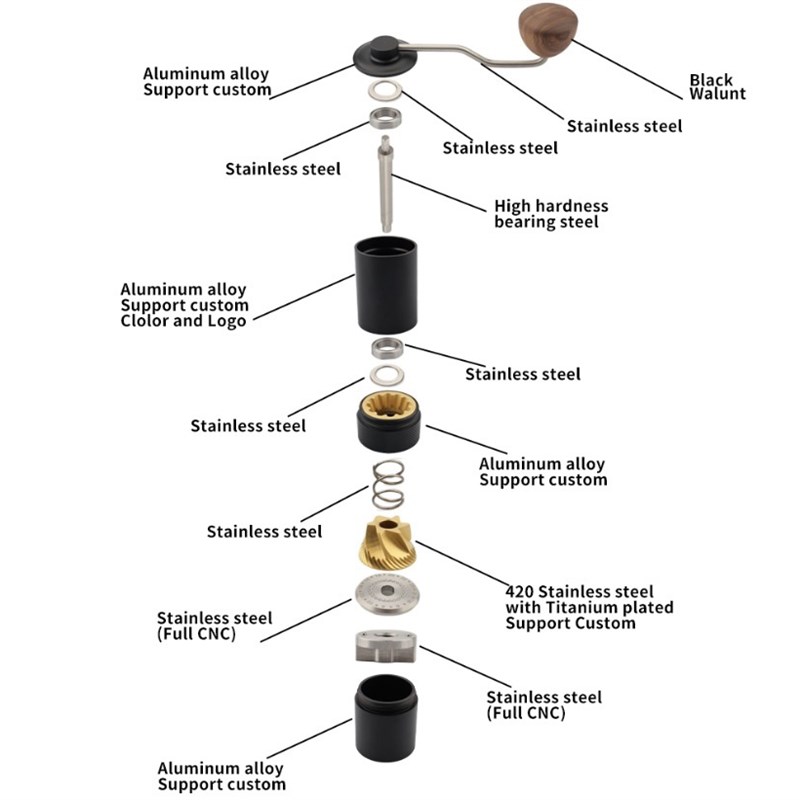 Aluminum alloy
Support custom

Black
Walunt

Stainless steel

Stainless steel

Stainless steel

High hardness
bearing steel

Aluminum alloy
Support custom
Clolor and Logo

Stainless steel

Stainless steel

Aluminum alloy
Support custom

Stainless steel

420 Stainless steel
with Titanium plated
Support Custom

Stainless steel
(Full CNC)

Stainless steel
(Full CNC)

Aluminum alloy
Support custom