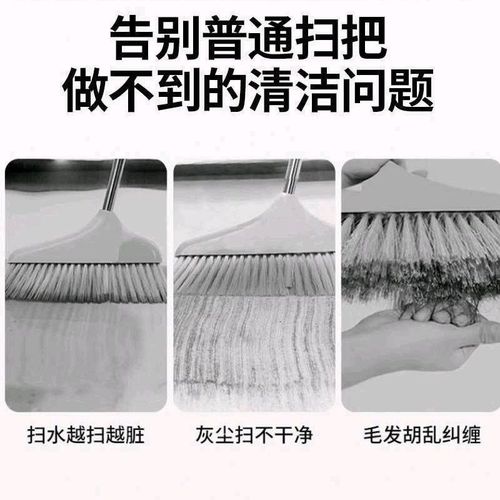 告别普通扫把
做不到的清洁问题

扫水越扫越脏

灰尘扫不干净

毛发胡乱纠缠