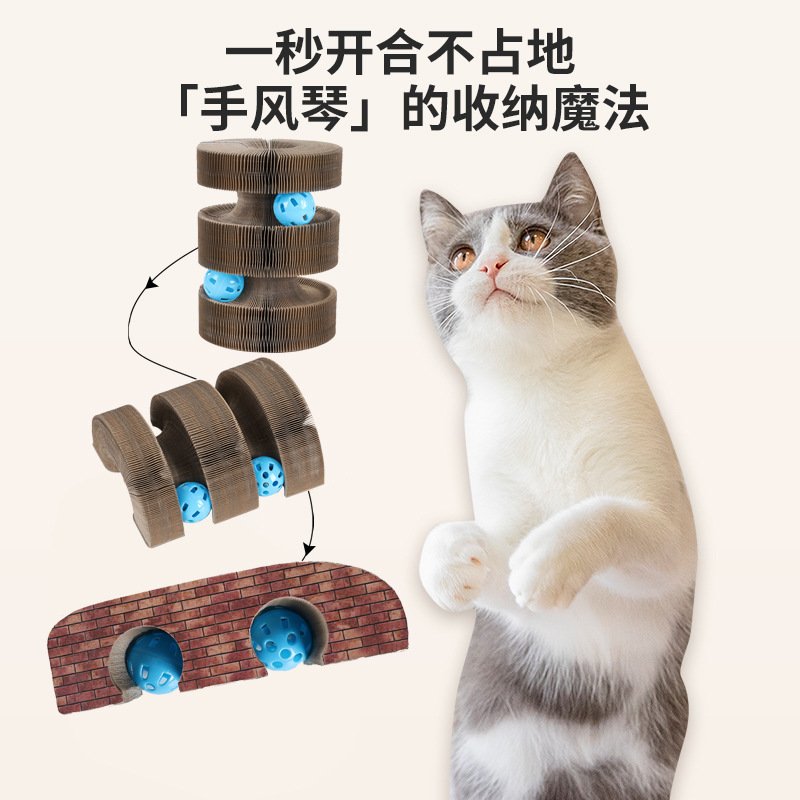 一秒开合不占地
「手风琴」的收纳魔法