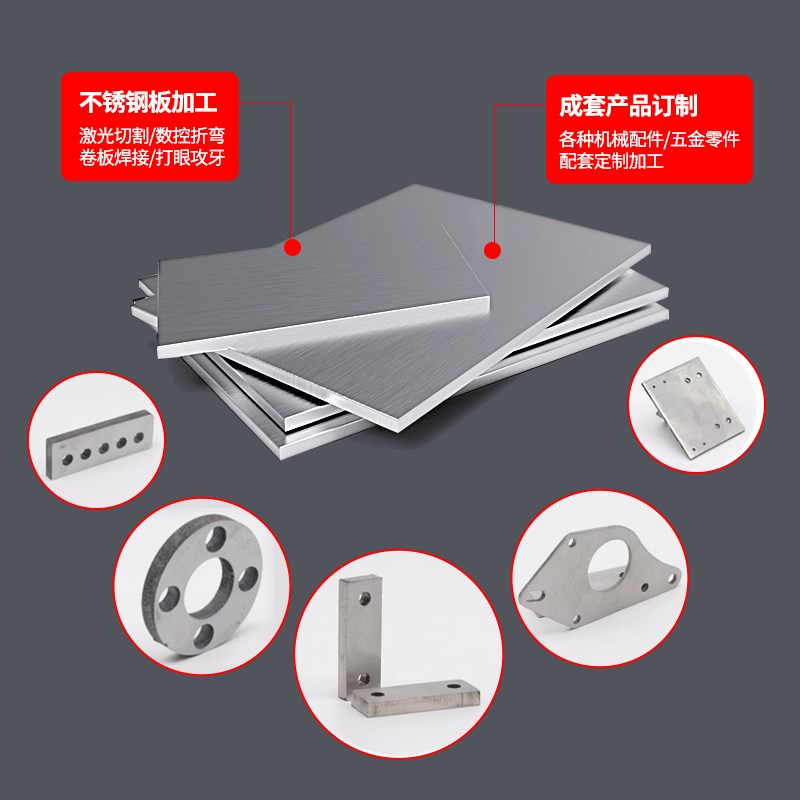 不锈钢板加工
激光切割/数控折弯
卷板焊接/打眼攻牙

成套产品订制
各种机械配件/五金零件
配套定制加工