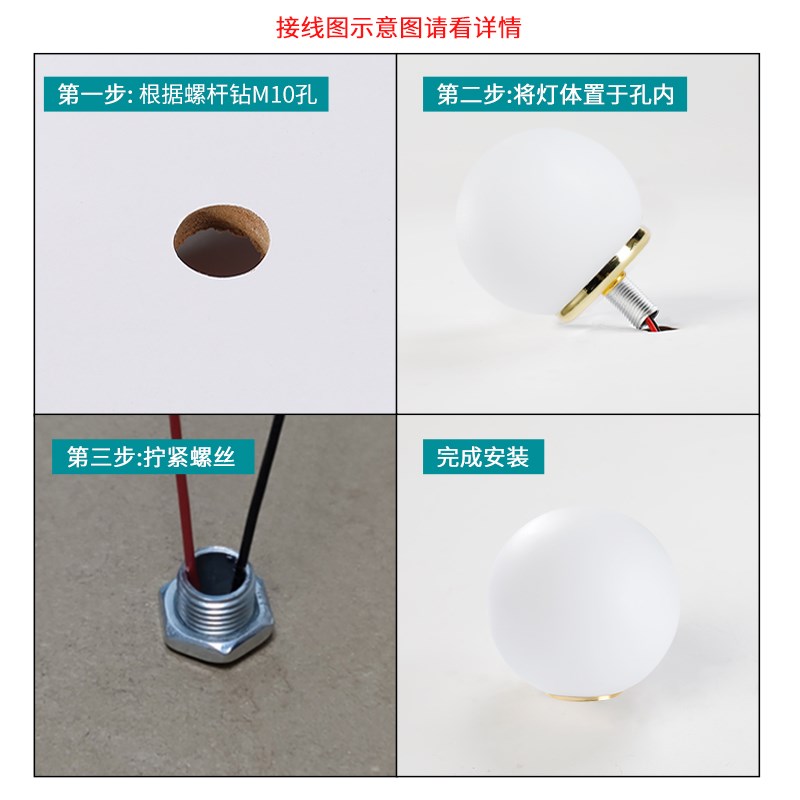 接线图示意图请看详情

第一步: 根据螺杆钻M10孔

第二步:将灯体置于孔内

第三步:拧紧螺丝

完成安装