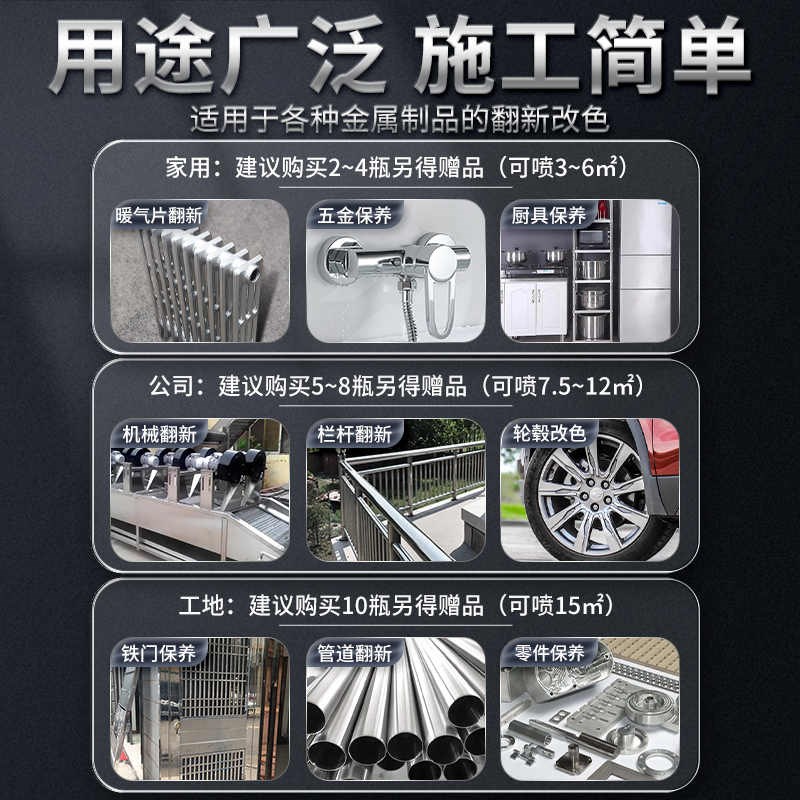 用途广泛 施工简单
适用于各种金属制品的翻新改色

家用：建议购买2~4瓶另得赠品（可喷3~6㎡）
暖气片翻新
五金保养
厨具保养

公司：建议购买5~8瓶另得赠品（可喷7.5~12㎡）
机械翻新
栏杆翻新
轮毂改色

工地：建议购买10瓶另得赠品（可喷15㎡）
铁门保养
管道翻新
零件保养