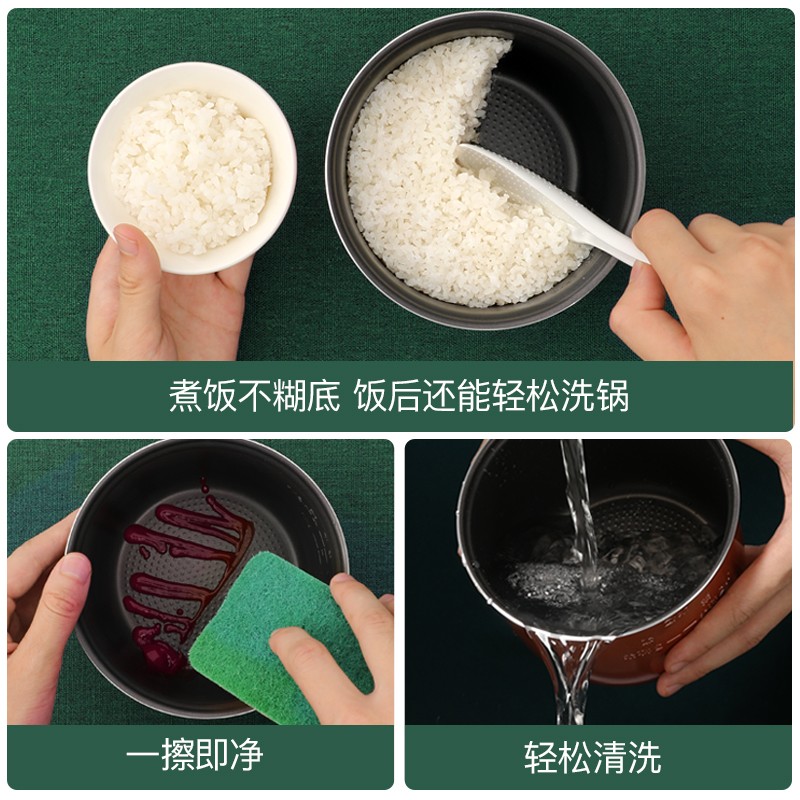 煮饭不糊底 饭后还能轻松洗锅

一擦即净

轻松清洗