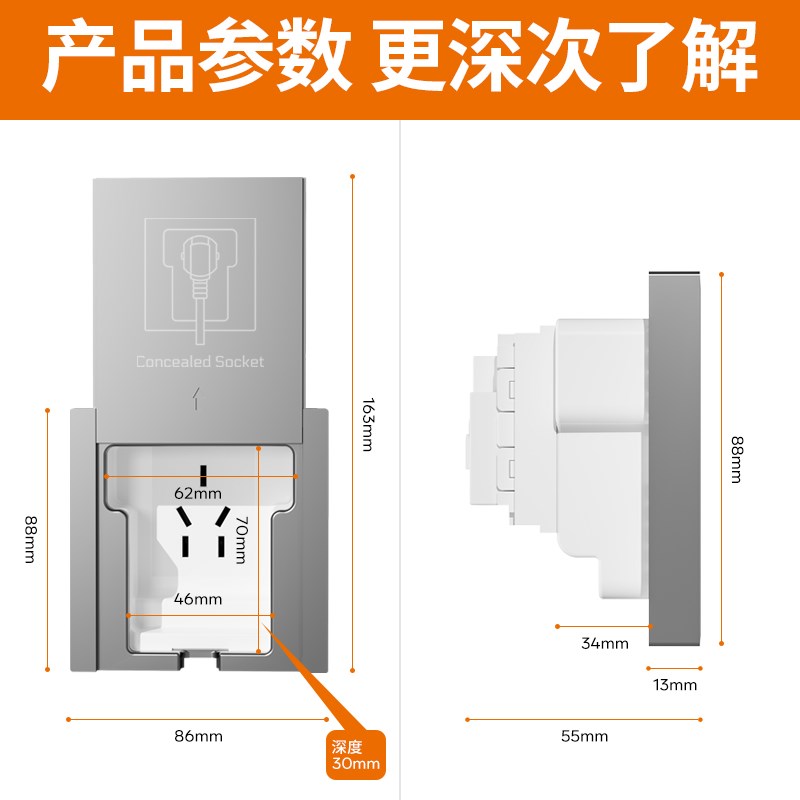 产品参数 更深次了解

Concealed Socket

163mm

88mm

62mm

70mm

46mm

86mm

深度
30mm

88mm

34mm

13mm

55mm