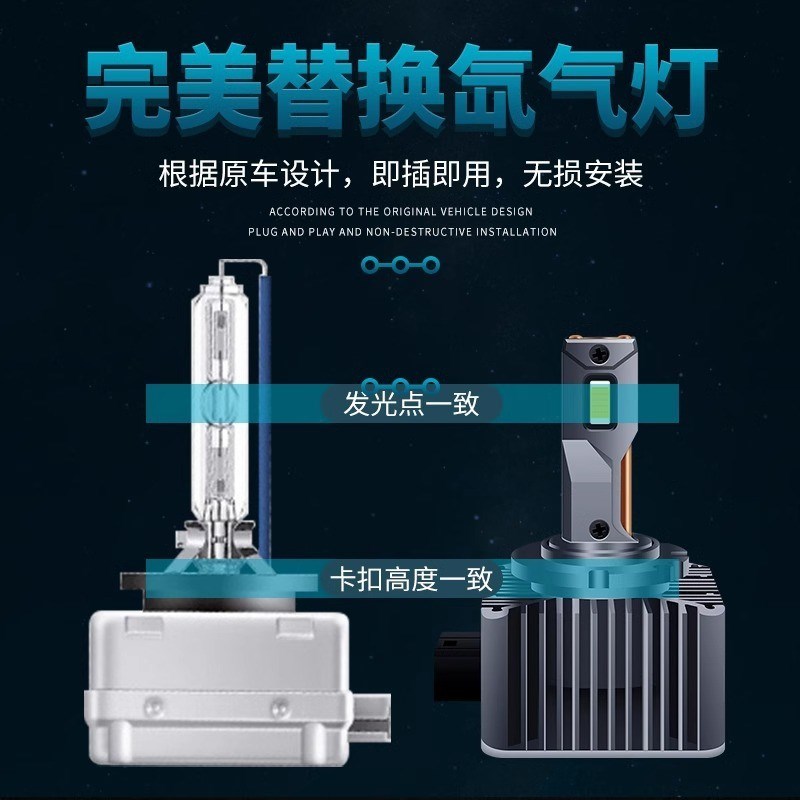 完美替换氙气灯

根据原车设计，即插即用，无损安装

ACCORDING TO THE ORIGINAL VEHICLE DESIGN
PLUG AND PLAY AND NON-DESTRUCTIVE INSTALLATION

发光点一致

卡扣高度一致