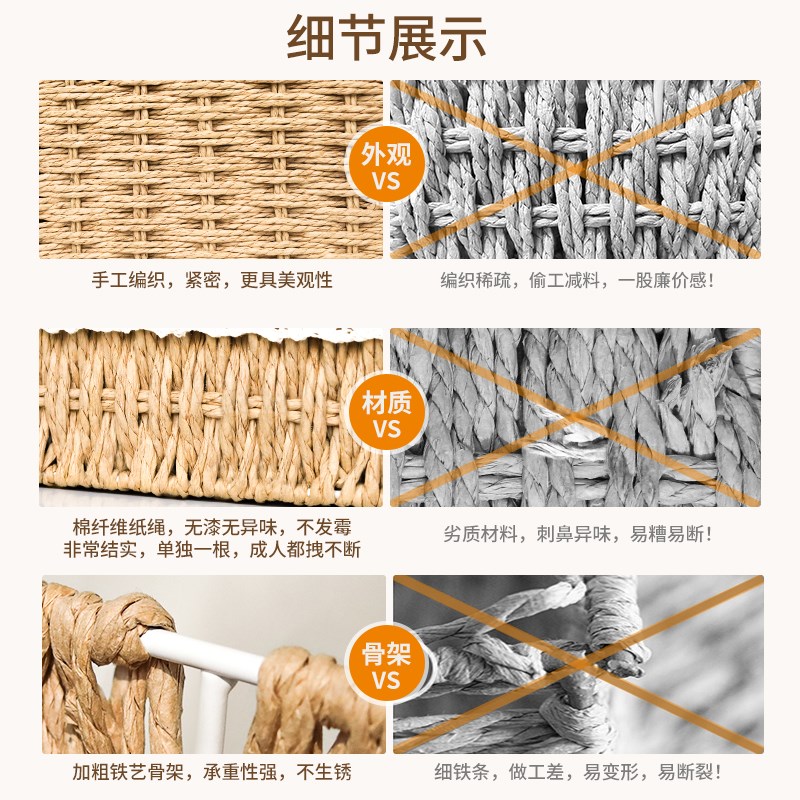 细节展示

外观
VS

手工编织，紧密，更具美观性

编织稀疏，偷工减料，一股廉价感！

材质
VS

棉纤维纸绳，无漆无异味，不发霉
非常结实，单独一根，成人都拽不断

劣质材料，刺鼻异味，易糟易断！

骨架
VS

加粗铁艺骨架，承重性强，不生锈

细铁条，做工差，易变形，易断裂！