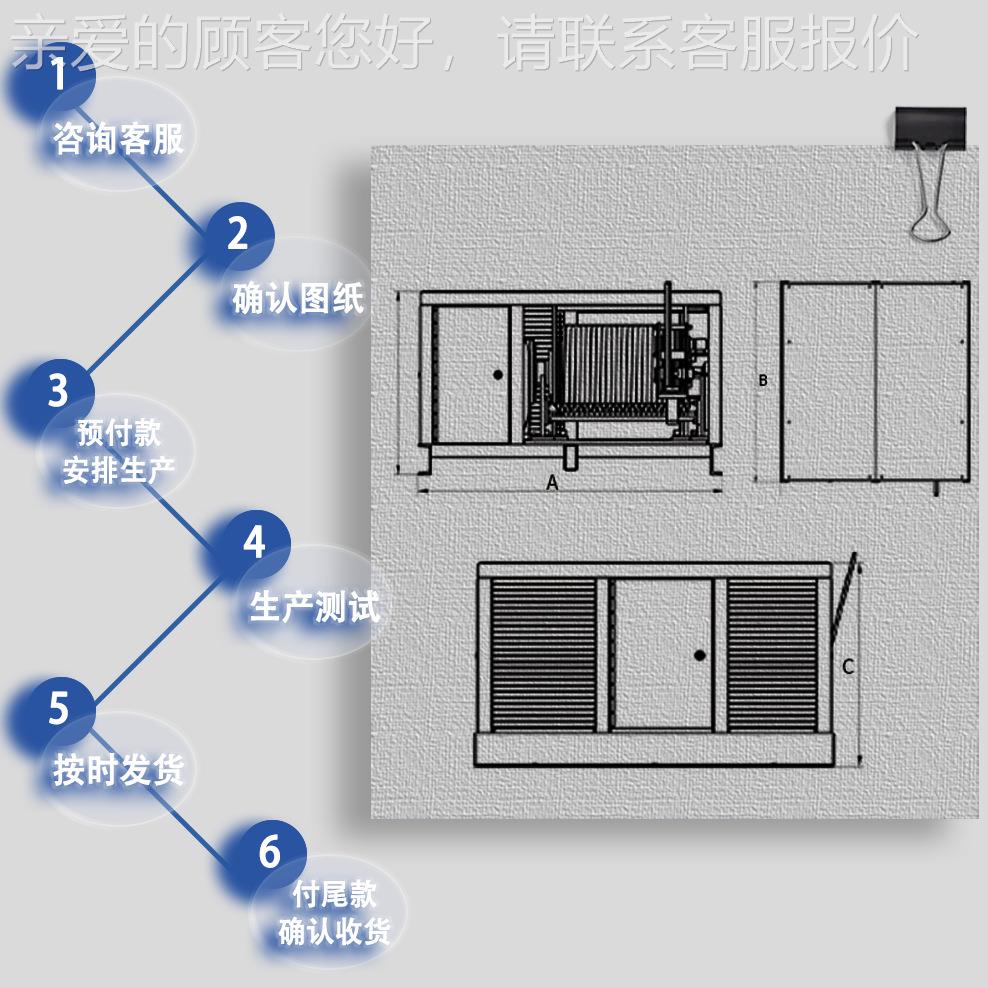 亲爱的顾客您好，请联系客服报价

1
咨询客服

2
确认图纸

3
预付款
安排生产

4
生产测试

5
按时发货

6
付尾款
确认收货

A

B

C