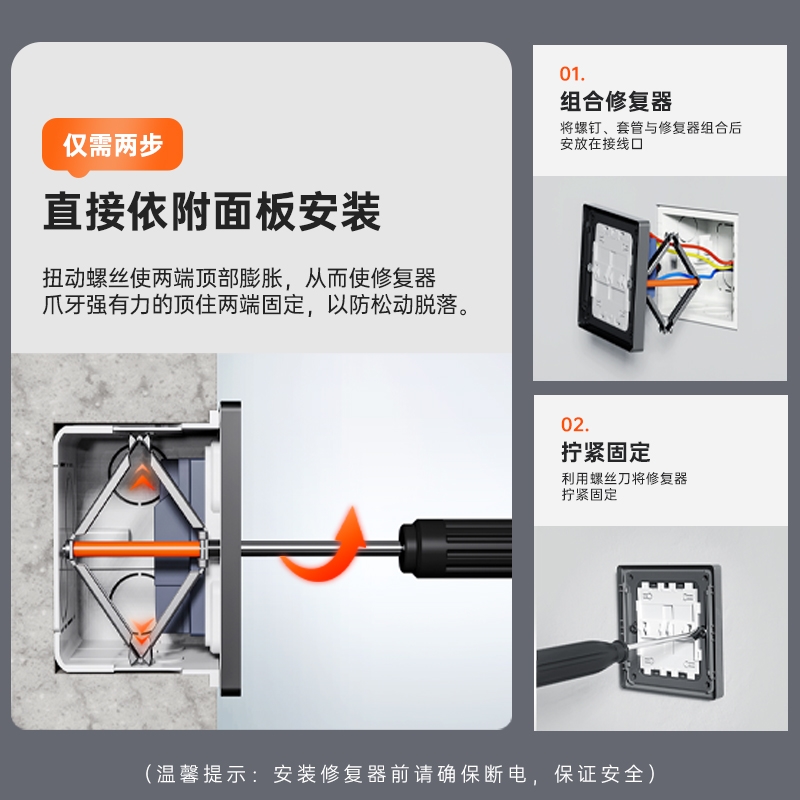 仅需两步

直接依附面板安装

扭动螺丝使两端顶部膨胀，从而使修复器爪牙强有力的顶住两端固定，以防松动脱落。

01.

组合修复器

将螺钉、套管与修复器组合后安放在接线口

02.

拧紧固定

利用螺丝刀将修复器拧紧固定

（温馨提示：安装修复器前请确保断电，保证安全）